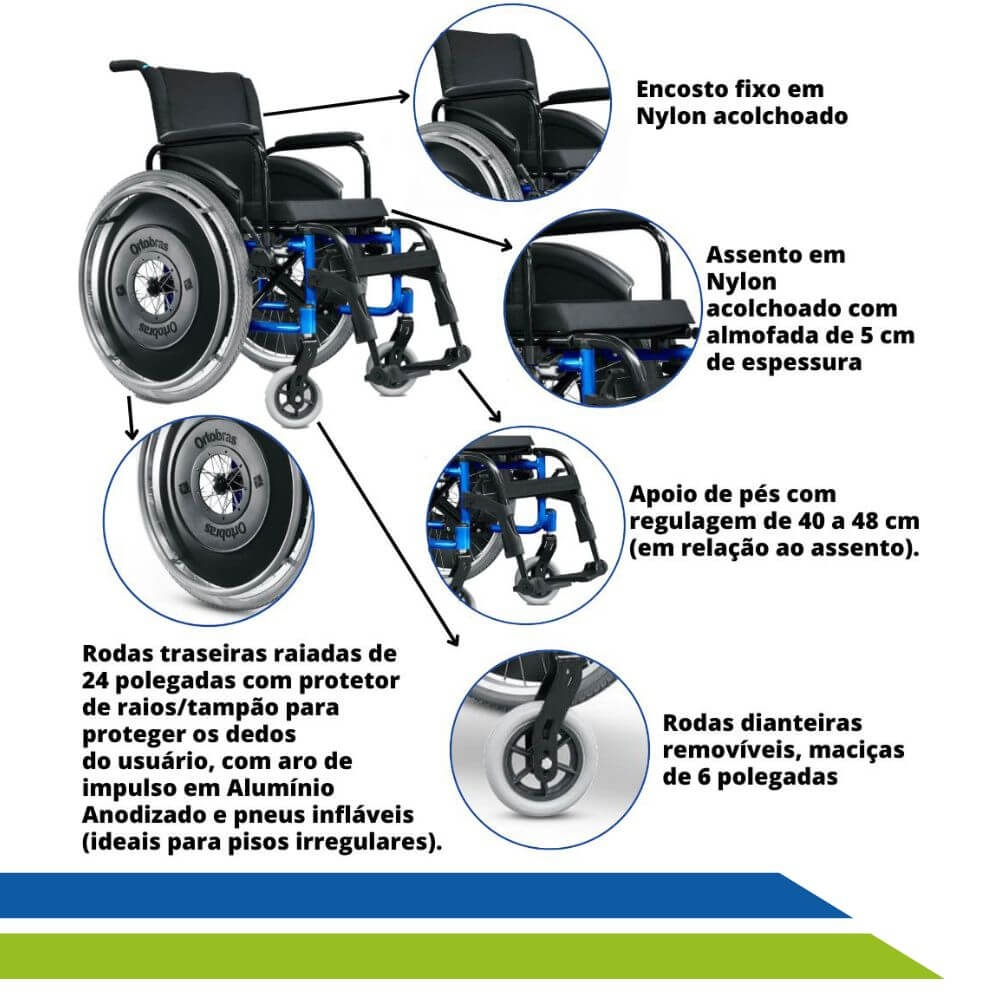 Ortobras
Ortobras

Encosto fixo em Nylon acolchoado

Assento em Nylon acolchoado com almofada de 5 cm de espessura

Ortobras
Ortobras

Apoio de pés com regulagem de 40 a 48 cm (em relação ao assento).

Rodas traseiras raiadas de 24 polegadas com protetor de raios/tampão para proteger os dedos do usuário, com aro de impulso em Alumínio Anodizado e pneus infláveis (ideais para pisos irregulares).

Rodas dianteiras removíveis, maciças de 6 polegadas