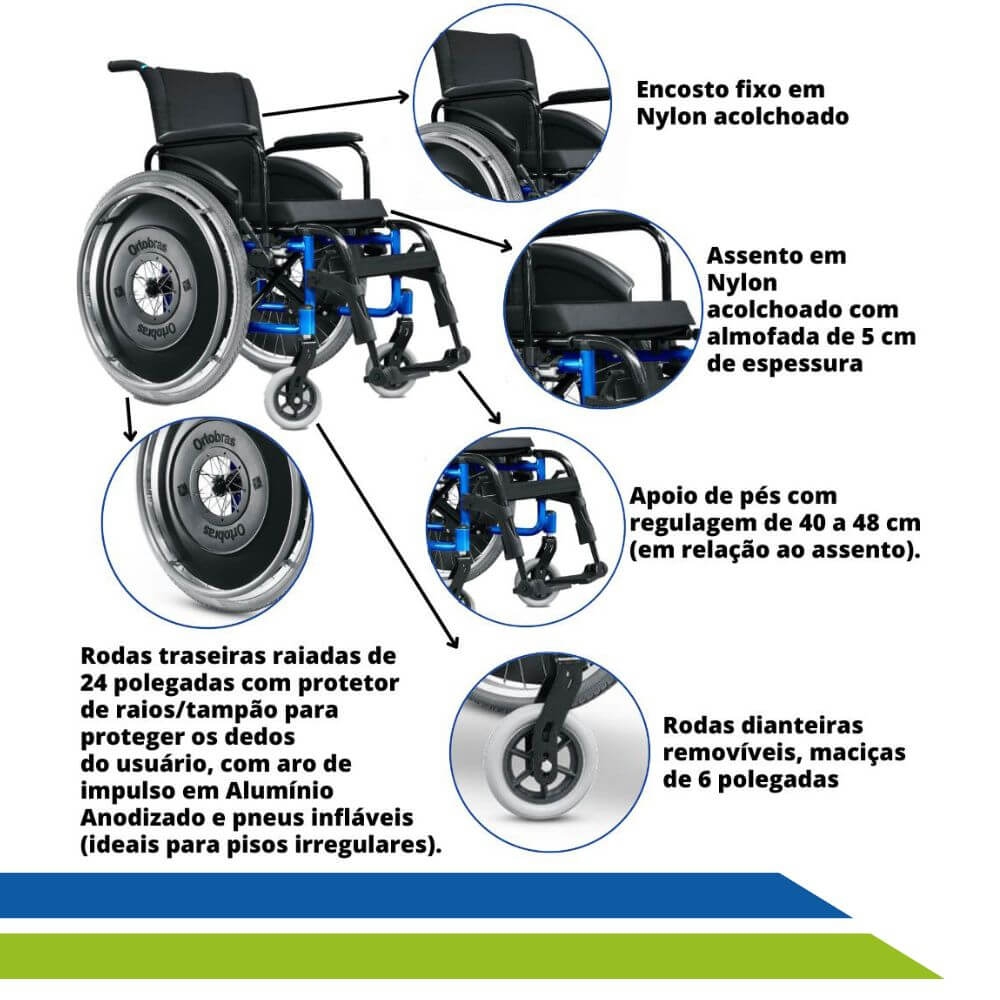 Ortobras

Ortobras

Encosto fixo em Nylon acolchoado

Assento em Nylon acolchoado com almofada de 5 cm de espessura

Ortobras

Ortobras

Apoio de pés com regulagem de 40 a 48 cm (em relação ao assento).

Rodas traseiras raiadas de 24 polegadas com protetor de raios/tampão para proteger os dedos do usuário, com aro de impulso em Alumínio Anodizado e pneus infláveis (ideais para pisos irregulares).

Rodas dianteiras removíveis, maciças de 6 polegadas