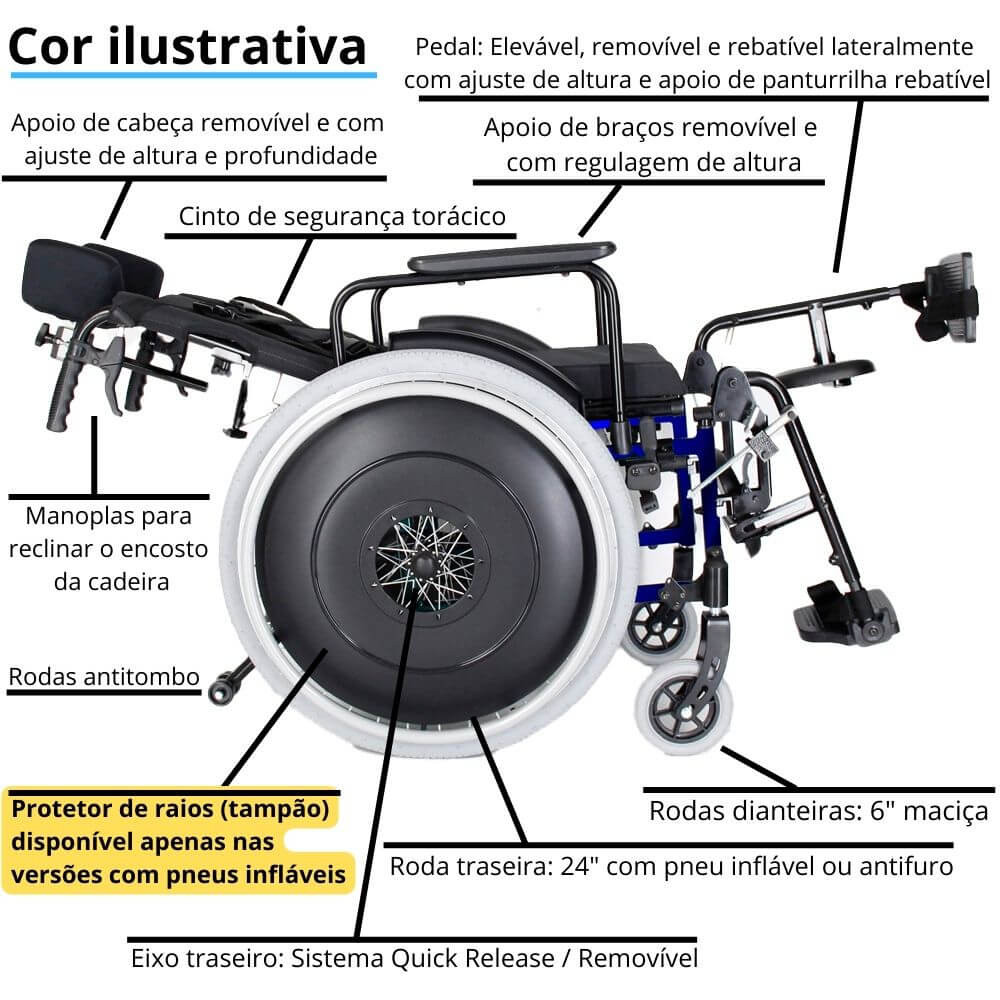 Cor ilustrativa

Pedal: Elevável, removível e rebatível lateralmente com ajuste de altura e apoio de panturrilha rebatível

Apoio de cabeça removível e com ajuste de altura e profundidade

Apoio de braços removível e com regulagem de altura

Cinto de segurança torácico

Manoplas para reclinar o encosto da cadeira

Rodas antitombo

Protetor de raios (tampão) disponível apenas nas versões com pneus infláveis

Rodas dianteiras: 6" maciça

Roda traseira: 24" com pneu inflável ou antifuro

Eixo traseiro: Sistema Quick Release / Removível